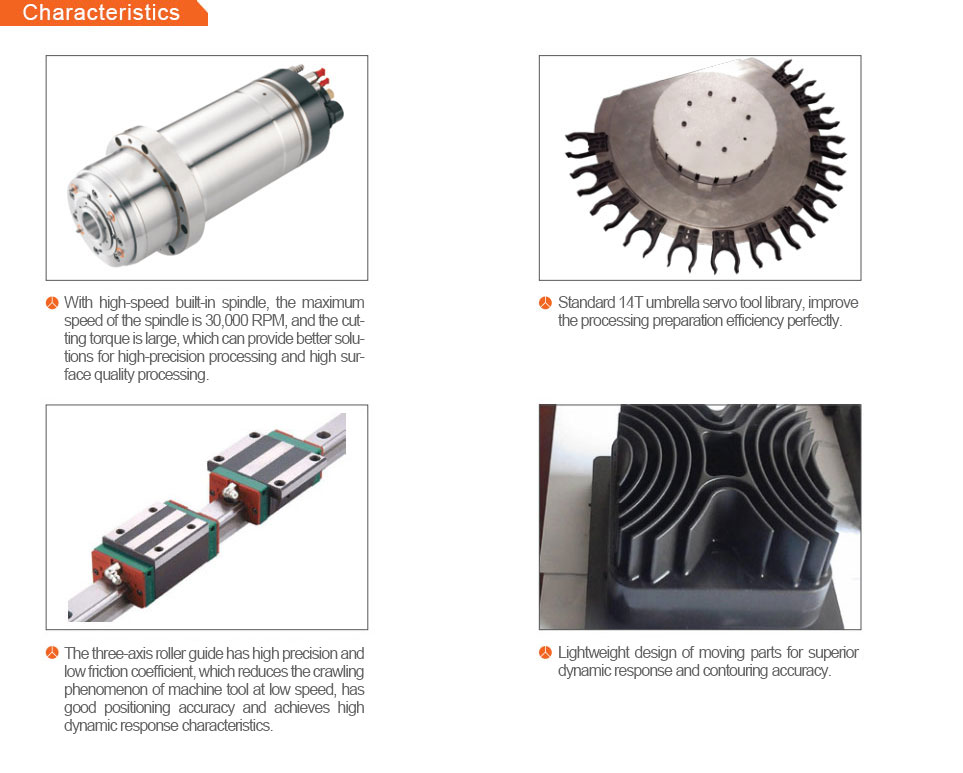 Characteristics

With high-speed built-in spindle, the maximum speed of the spindle is 30,000 RPM, and the cutting torque is large, which can provide better solutions for high-precision processing and high surface quality processing.

Standard 14T umbrella servo tool library, improve the processing preparation efficiency perfectly.

The three-axis roller guide has high precision and low friction coefficient, which reduces the crawling phenomenon of machine tool at low speed, has good positioning accuracy and achieves high dynamic response characteristics.

Lightweight design of moving parts for superior dynamic response and contouring accuracy.